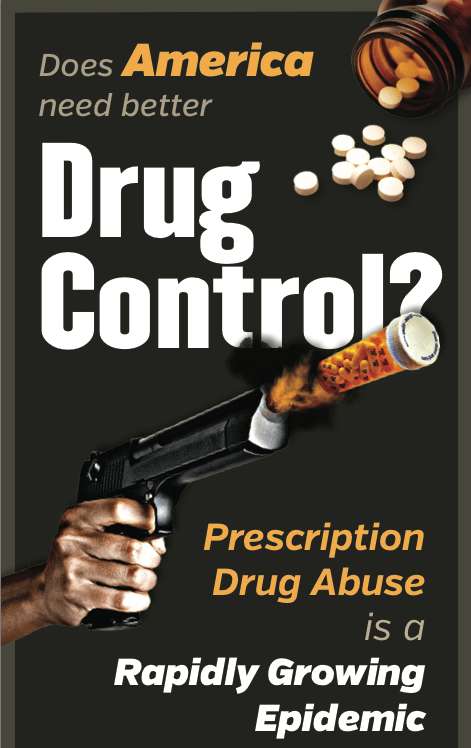 Does America need better

Drug Control?

Prescription Drug Abuse is a Rapidly Growing Epidemic