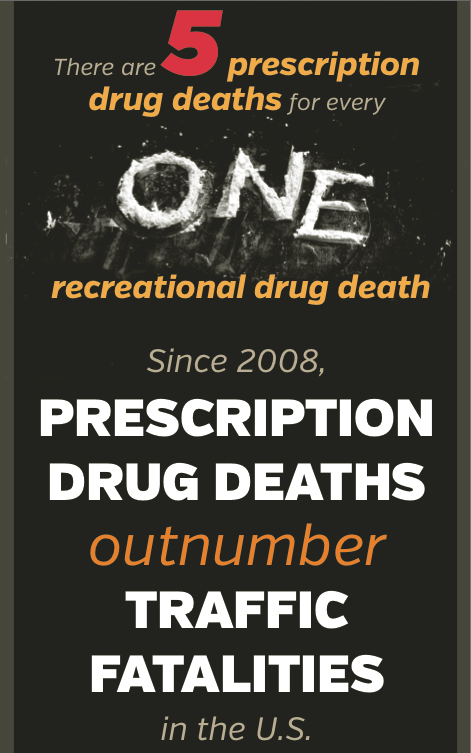 There are 5 prescription drug deaths for every

ONE

recreational drug death

Since 2008,

PRESCRIPTION DRUG DEATHS outnumber TRAFFIC FATALITIES in the U.S.