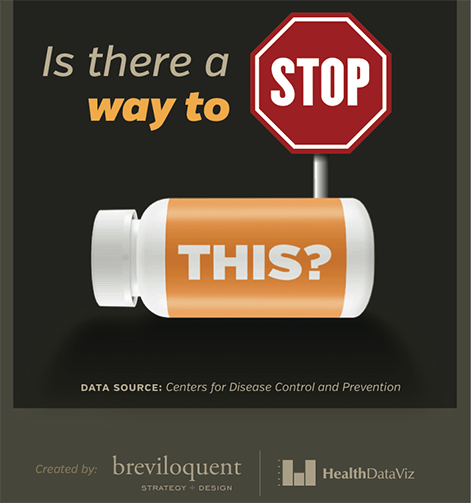 Is there a way to STOP THIS?

DATA SOURCE: Centers for Disease Control and Prevention

Created by: breviloquent STRATEGY + DESIGN

HealthDataViz